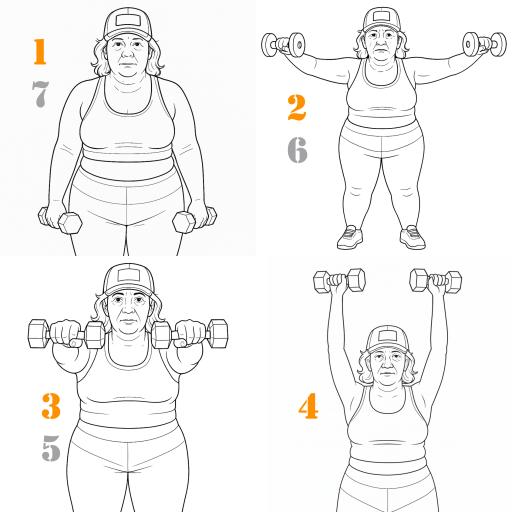 1
7

2
6

3
5

4